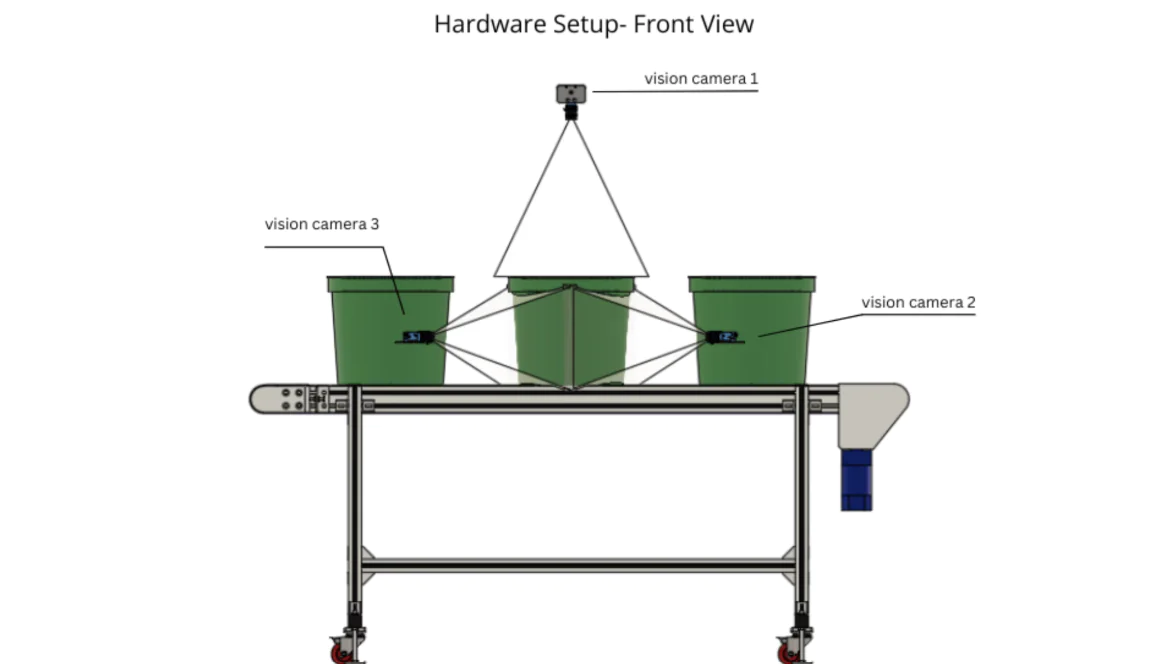 Hardware Setup- Front View

vision camera 1

vision camera 3

vision camera 2