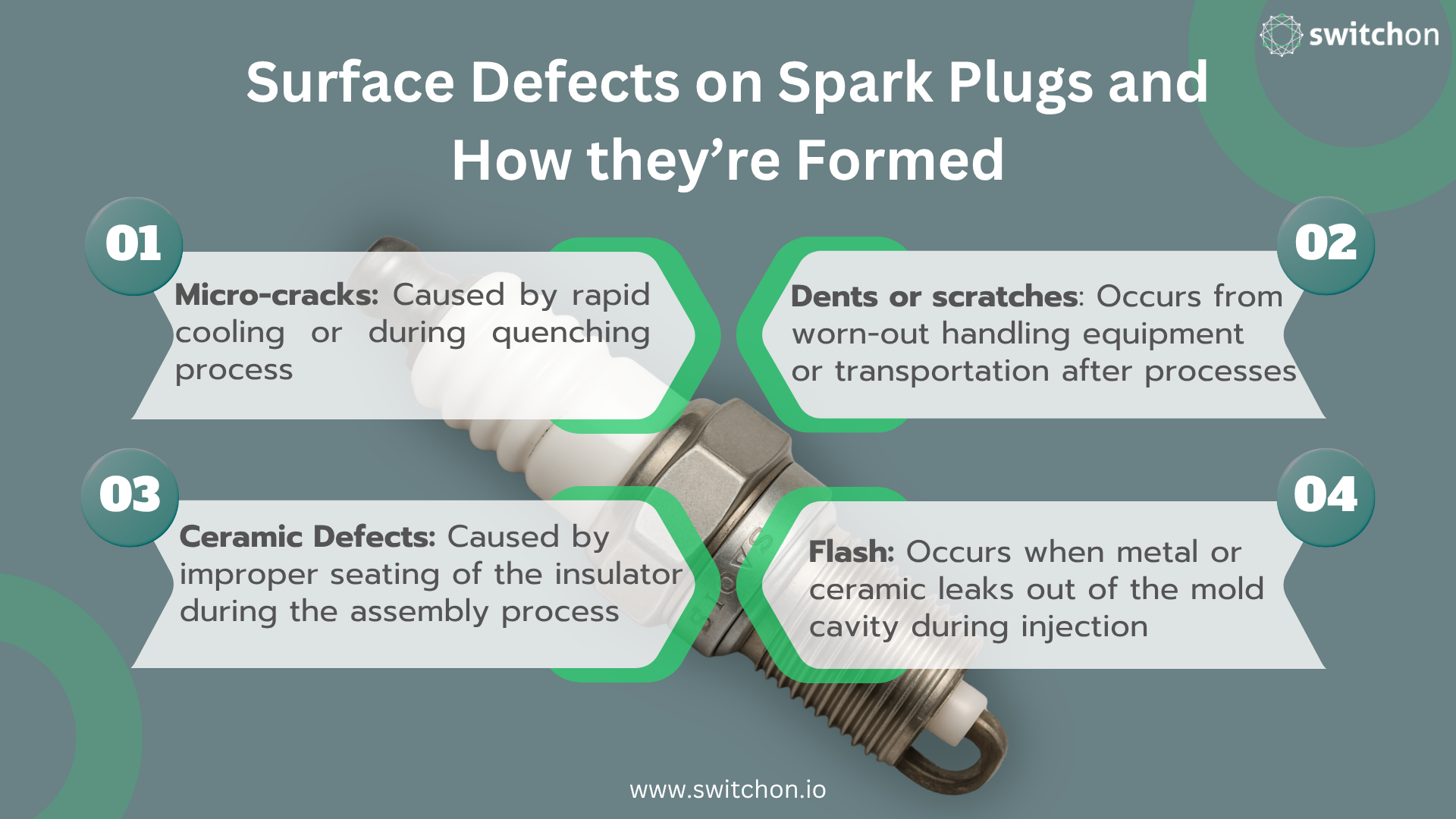 switchon

Surface Defects on Spark Plugs and How they're Formed

01

Micro-cracks: Caused by rapid cooling or during quenching process

02

Dents or scratches: Occurs from worn-out handling equipment or transportation after processes

03

Ceramic Defects: Caused by improper seating of the insulator during the assembly process

04

Flash: Occurs when metal or ceramic leaks out of the mold cavity during injection

www.switchon.io